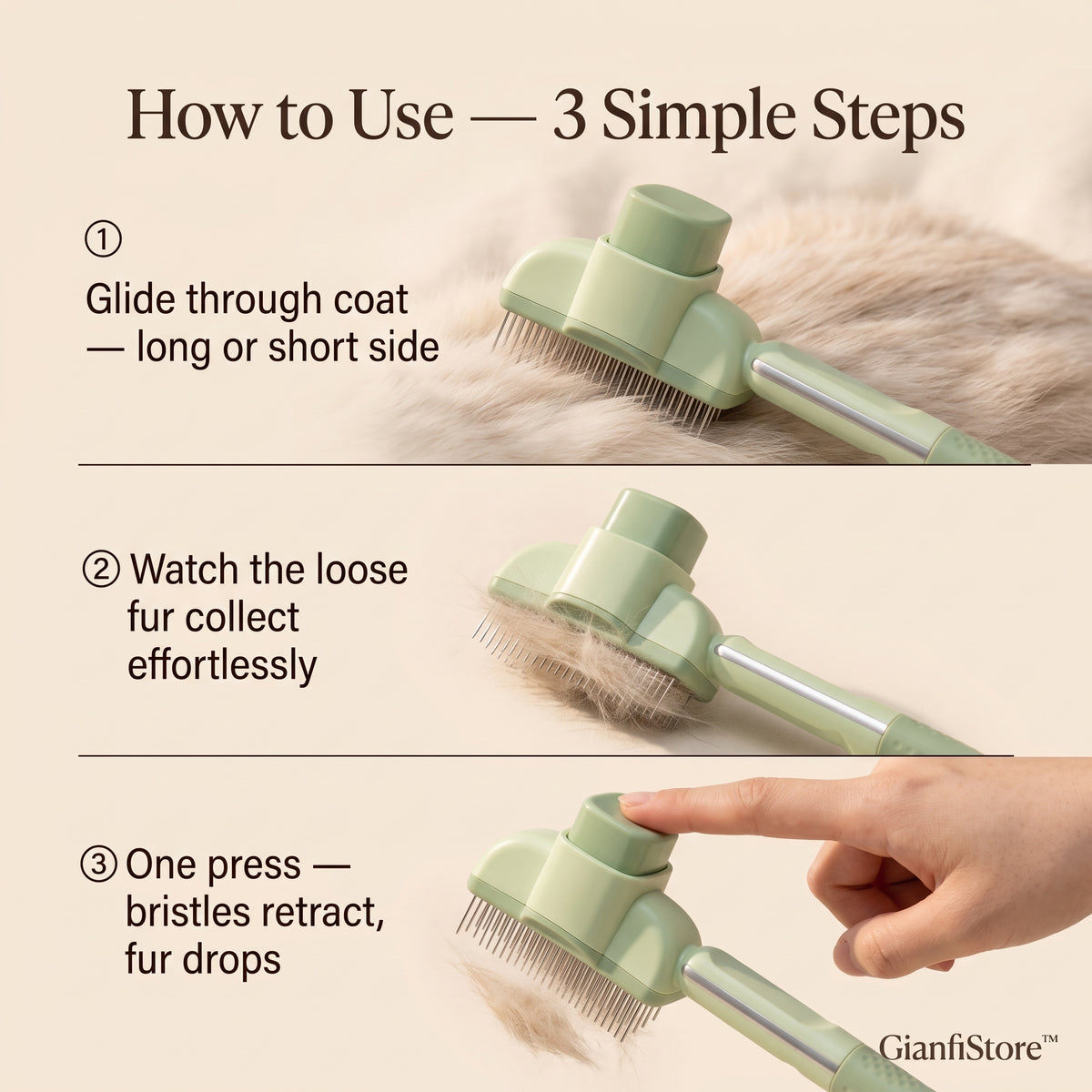 How to Use — 3 Simple Steps

①
Glide through coat — long or short side

② Watch the loose fur collect effortlessly

③ One press — bristles retract, fur drops

GianfiStore™